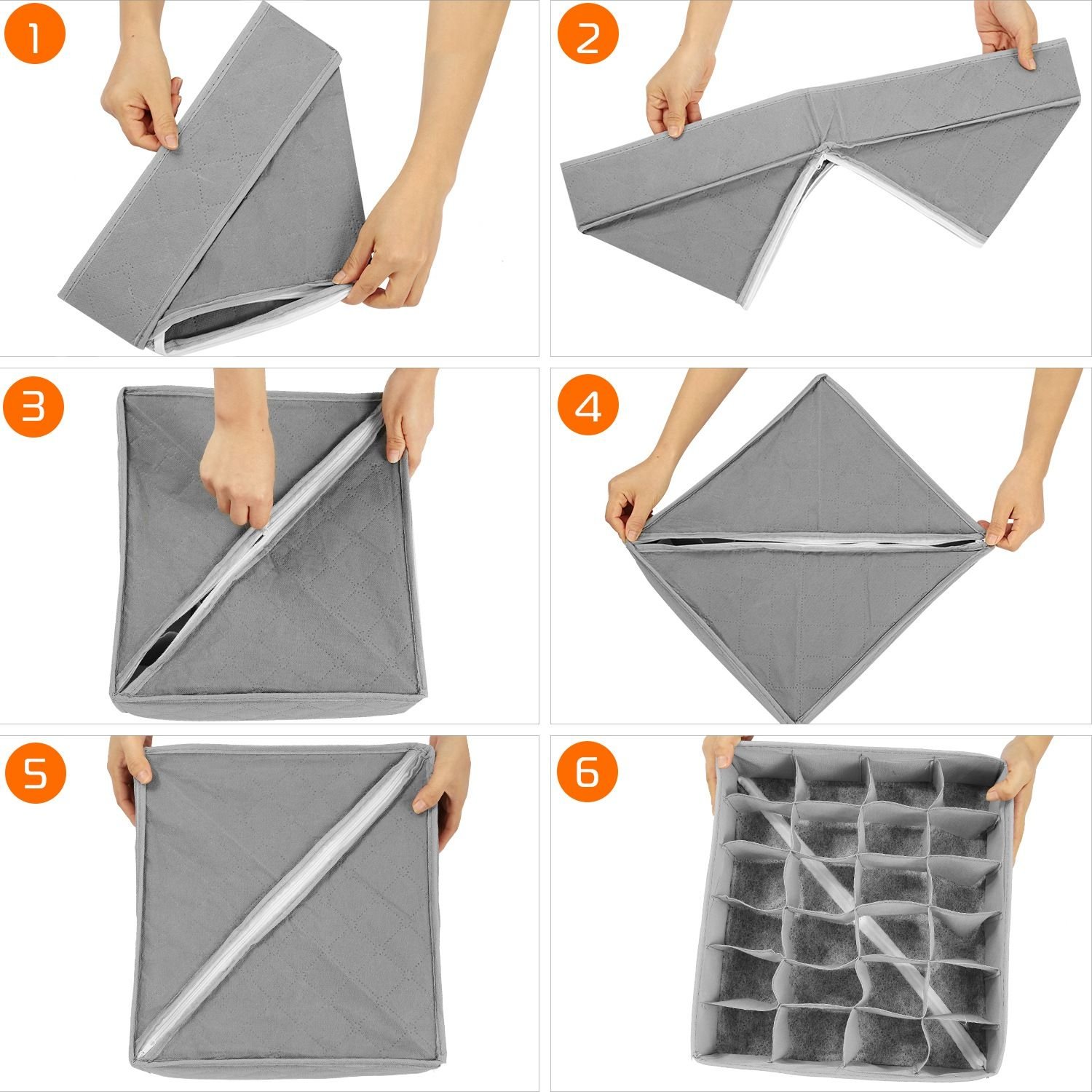 1

2

3

4

5

6